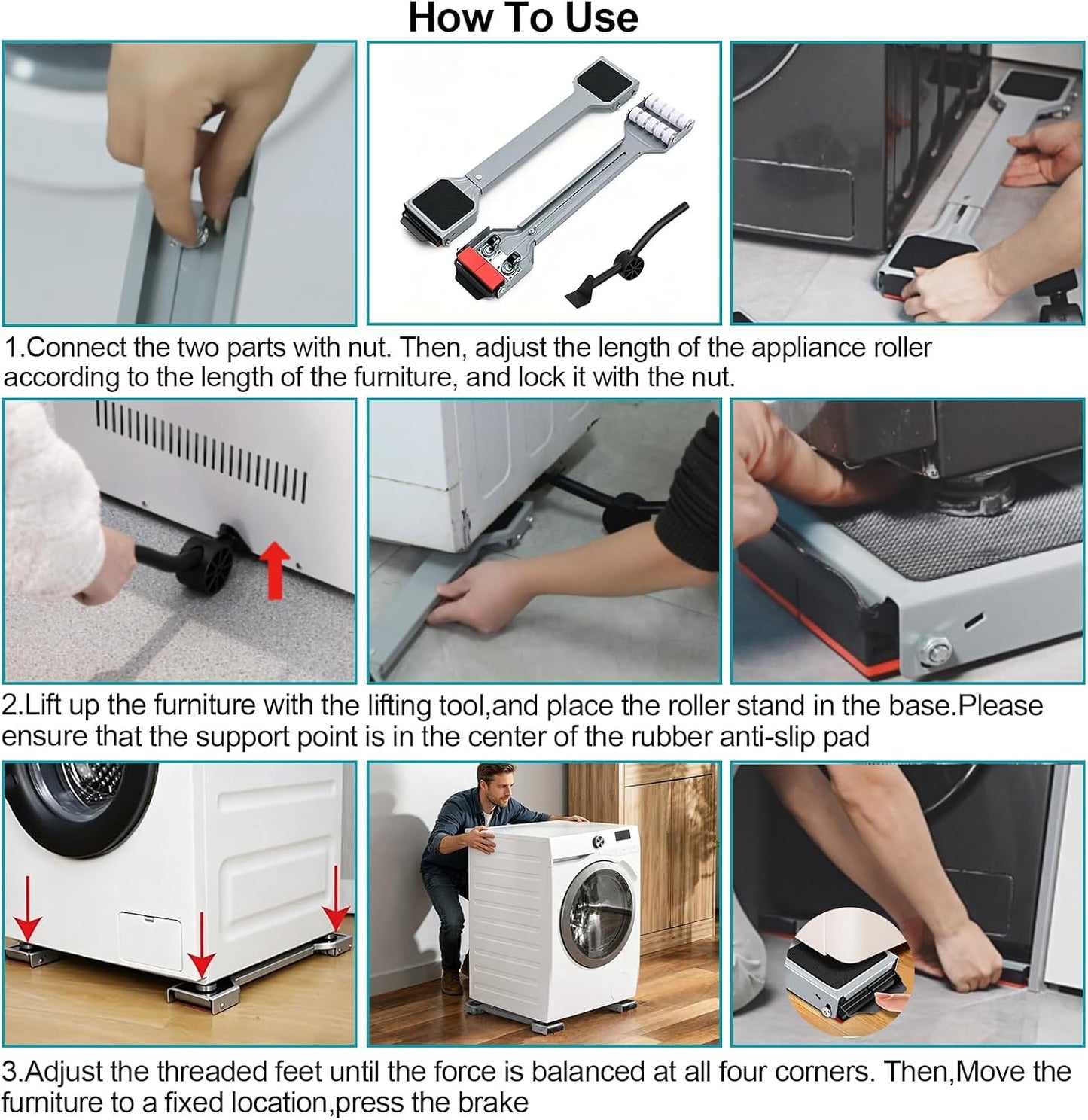 How To Use

1.Connect the two parts with nut. Then, adjust the length of the appliance roller according to the length of the furniture, and lock it with the nut.

2.Lift up the furniture with the lifting tool,and place the roller stand in the base.Please ensure that the support point is in the center of the rubber anti-slip pad

3.Adjust the threaded feet until the force is balanced at all four corners. Then,Move the furniture to a fixed location,press the brake